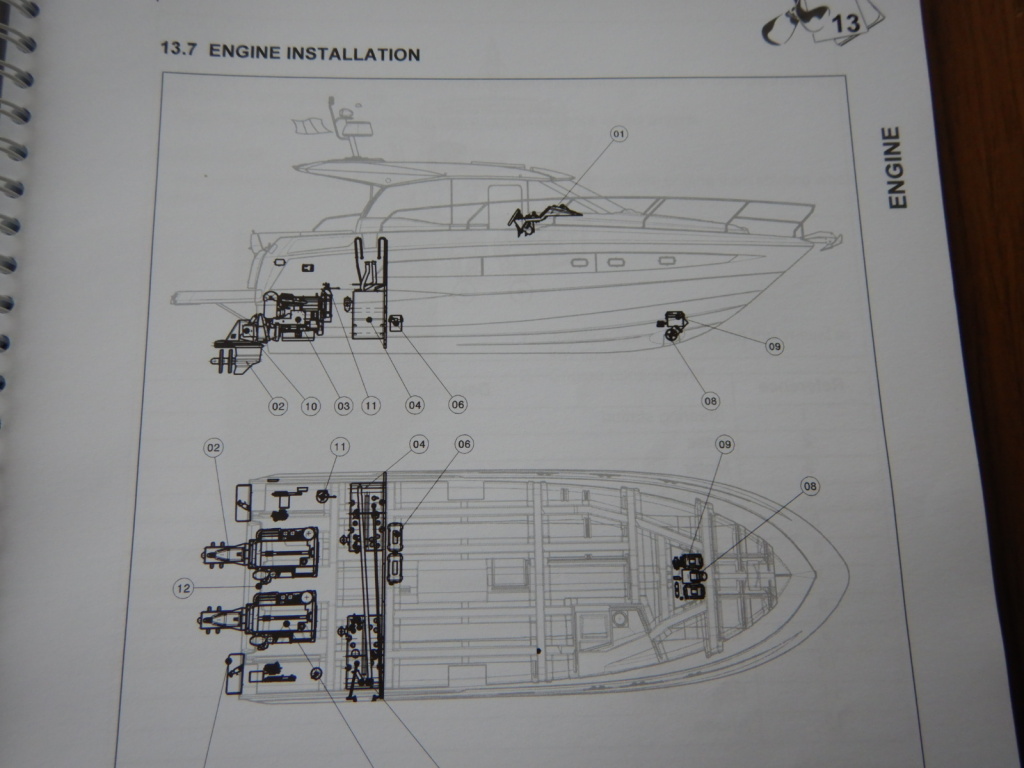 13

13.7 ENGINE INSTALLATION

ENGINE

01

09

08

02 10 03 11 04 06

02

11

04

06

09

08

12